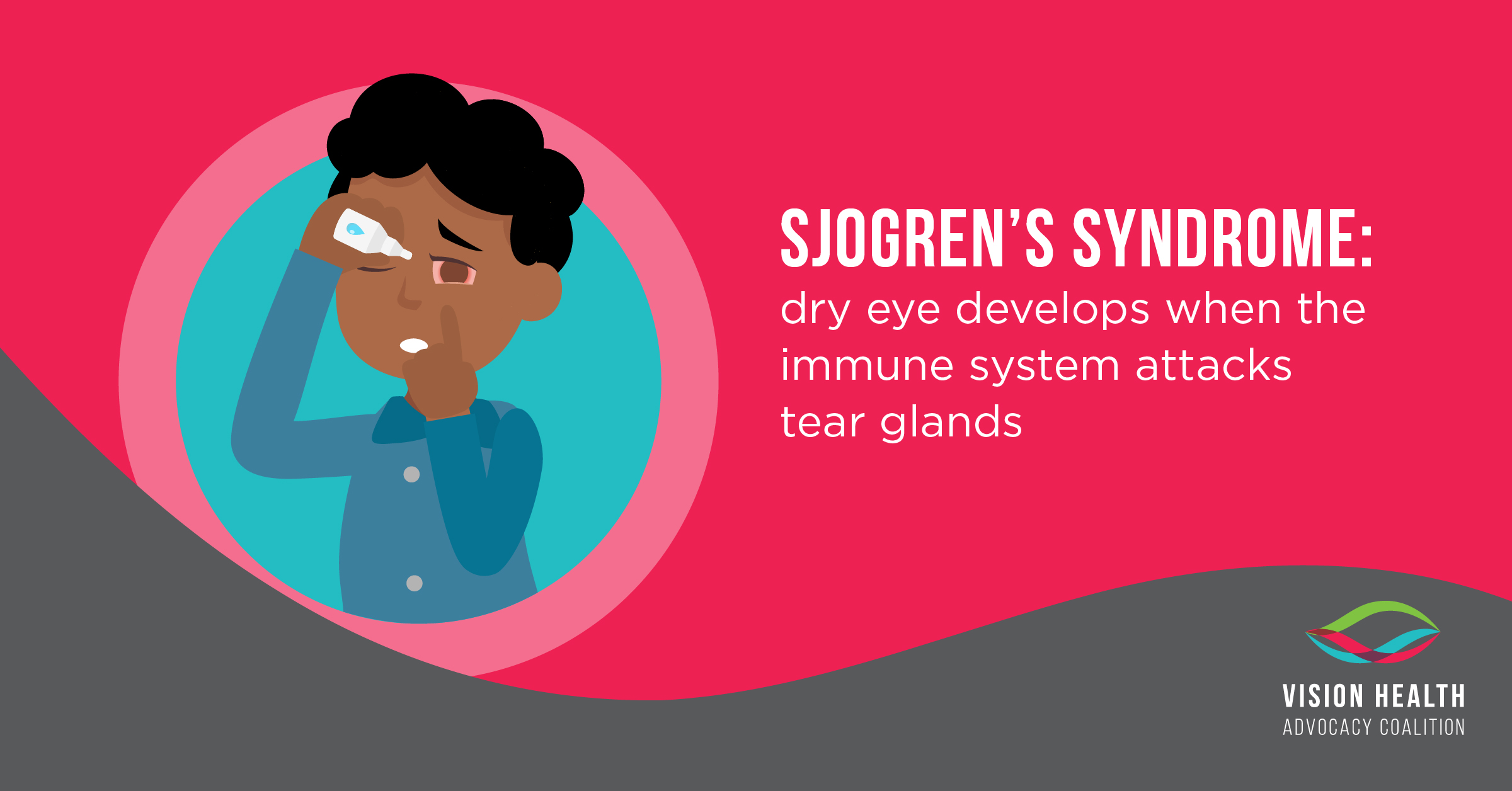 SJOGREN'S SYNDROME:
dry eye develops when the immune system attacks tear glands

VISION HEALTH
ADVOCACY COALITION