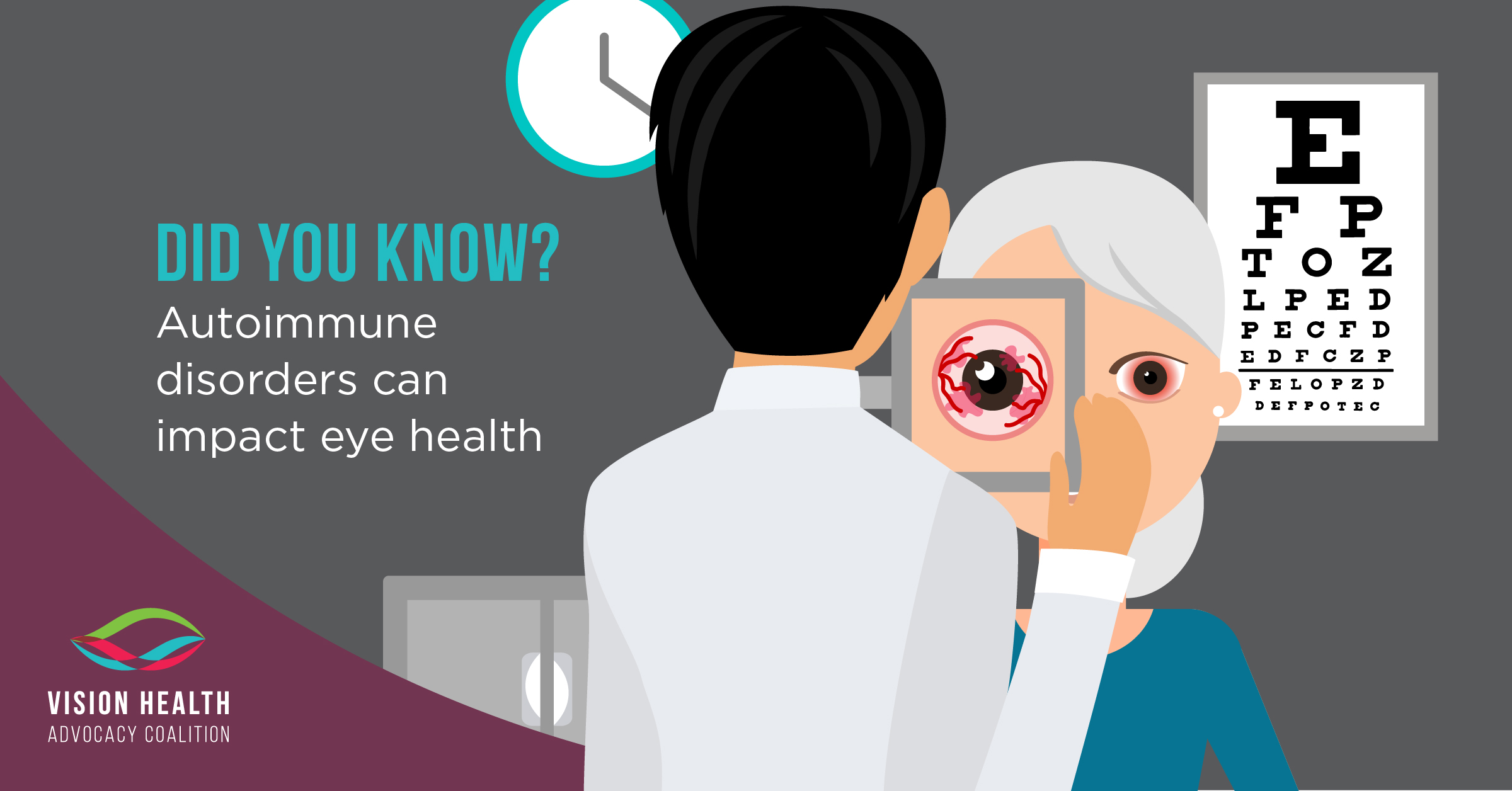 DID YOU KNOW?
Autoimmune disorders can impact eye health

E
F P
T O Z
L P E D
P E C F D
E D F C Z P
F E L O P Z D
D E F P O T E C

VISION HEALTH
ADVOCACY COALITION