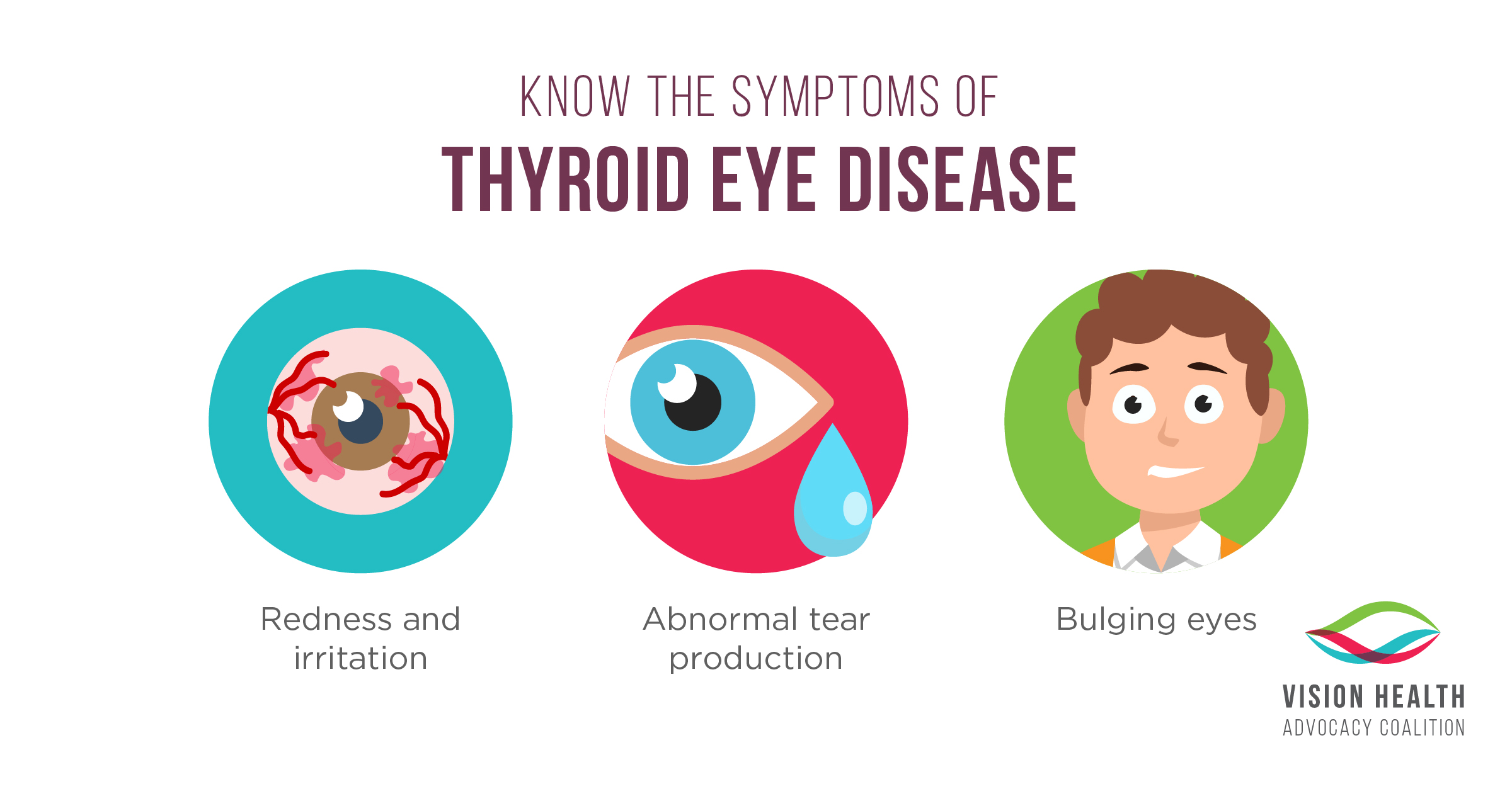 KNOW THE SYMPTOMS OF
THYROID EYE DISEASE

Redness and irritation

Abnormal tear production

Bulging eyes

VISION HEALTH
ADVOCACY COALITION