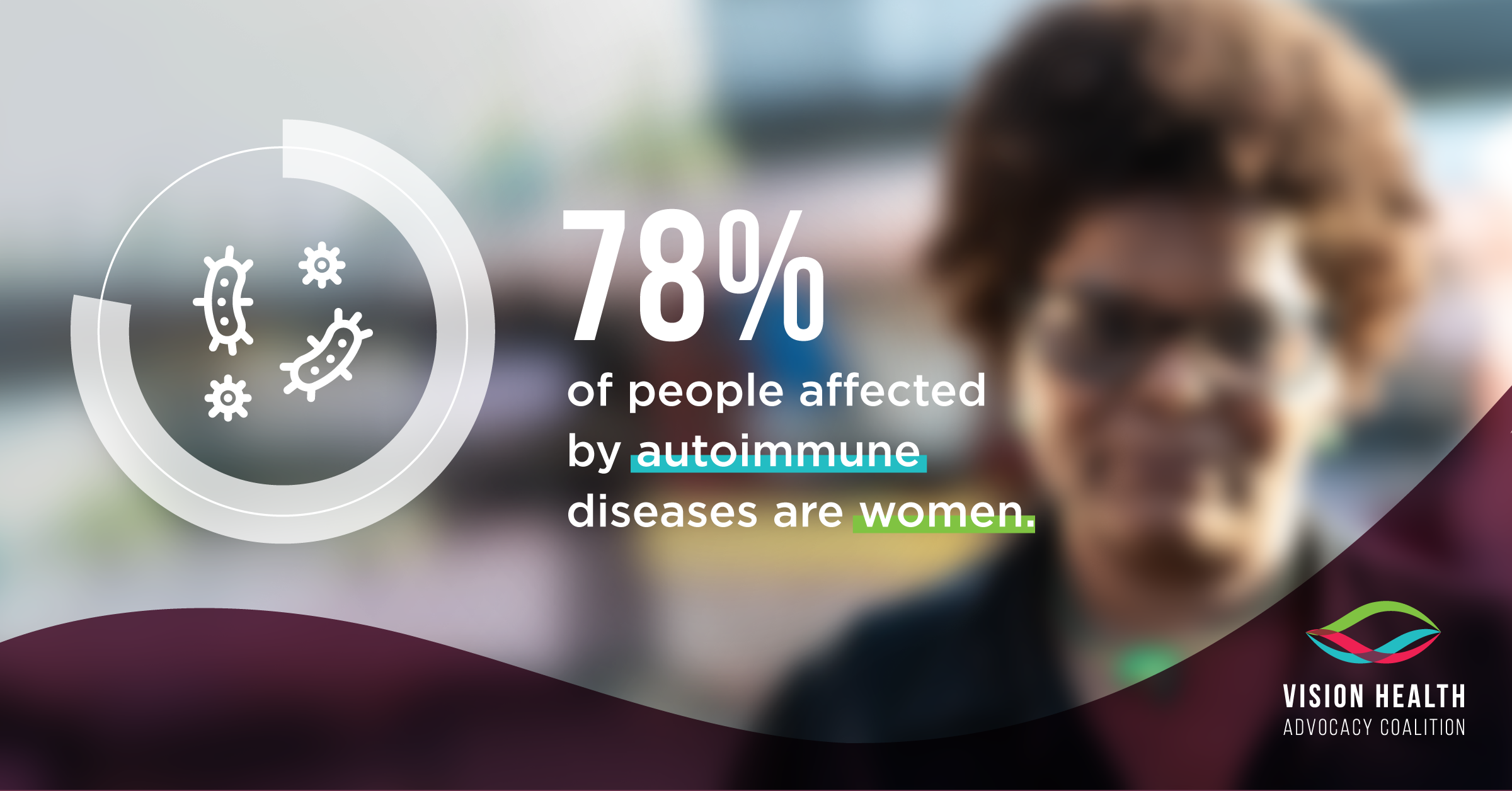 78%
of people affected by autoimmune diseases are women.

VISION HEALTH
ADVOCACY COALITION