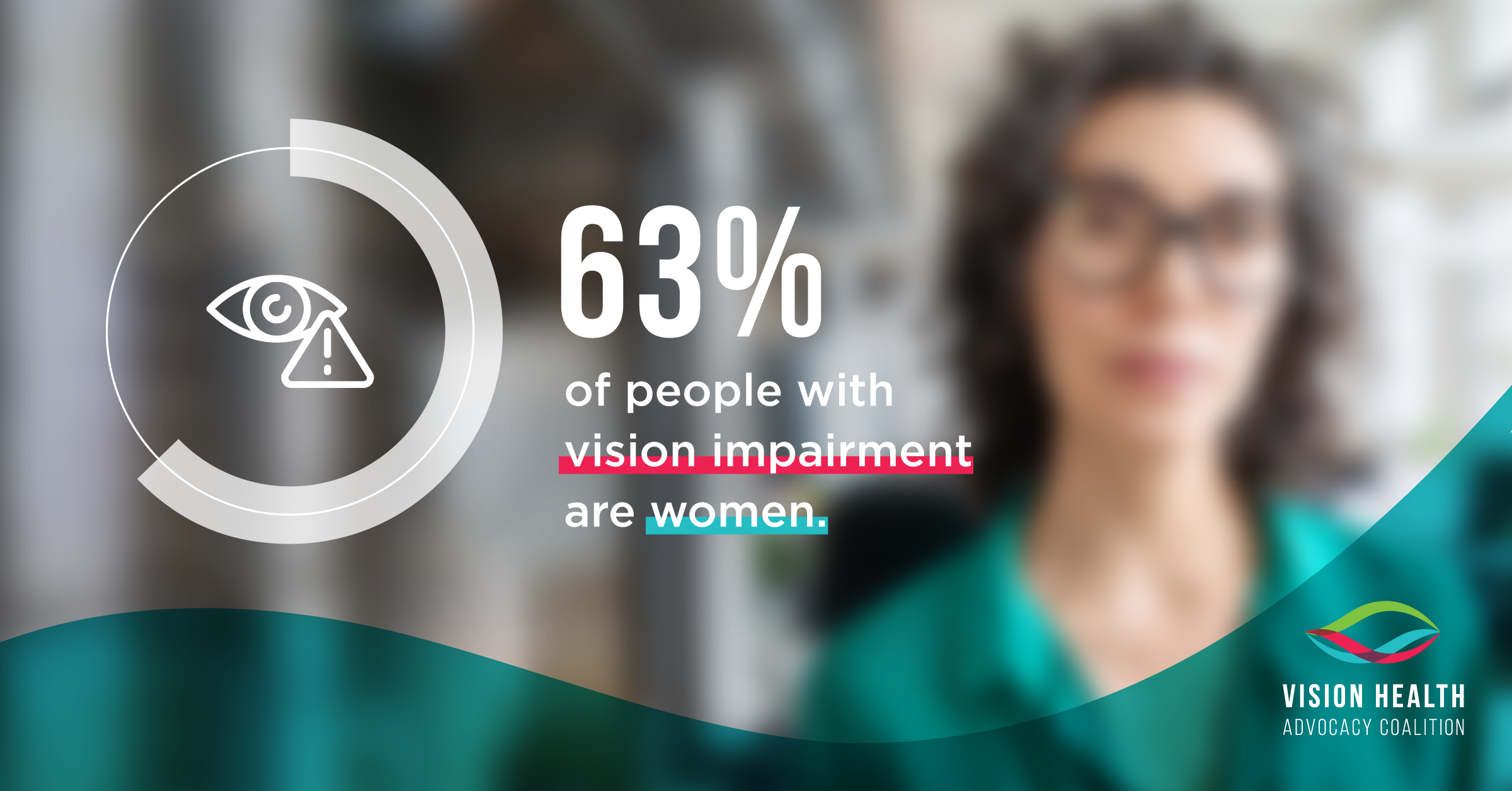 63%

of people with vision impairment are women.

VISION HEALTH
ADVOCACY COALITION