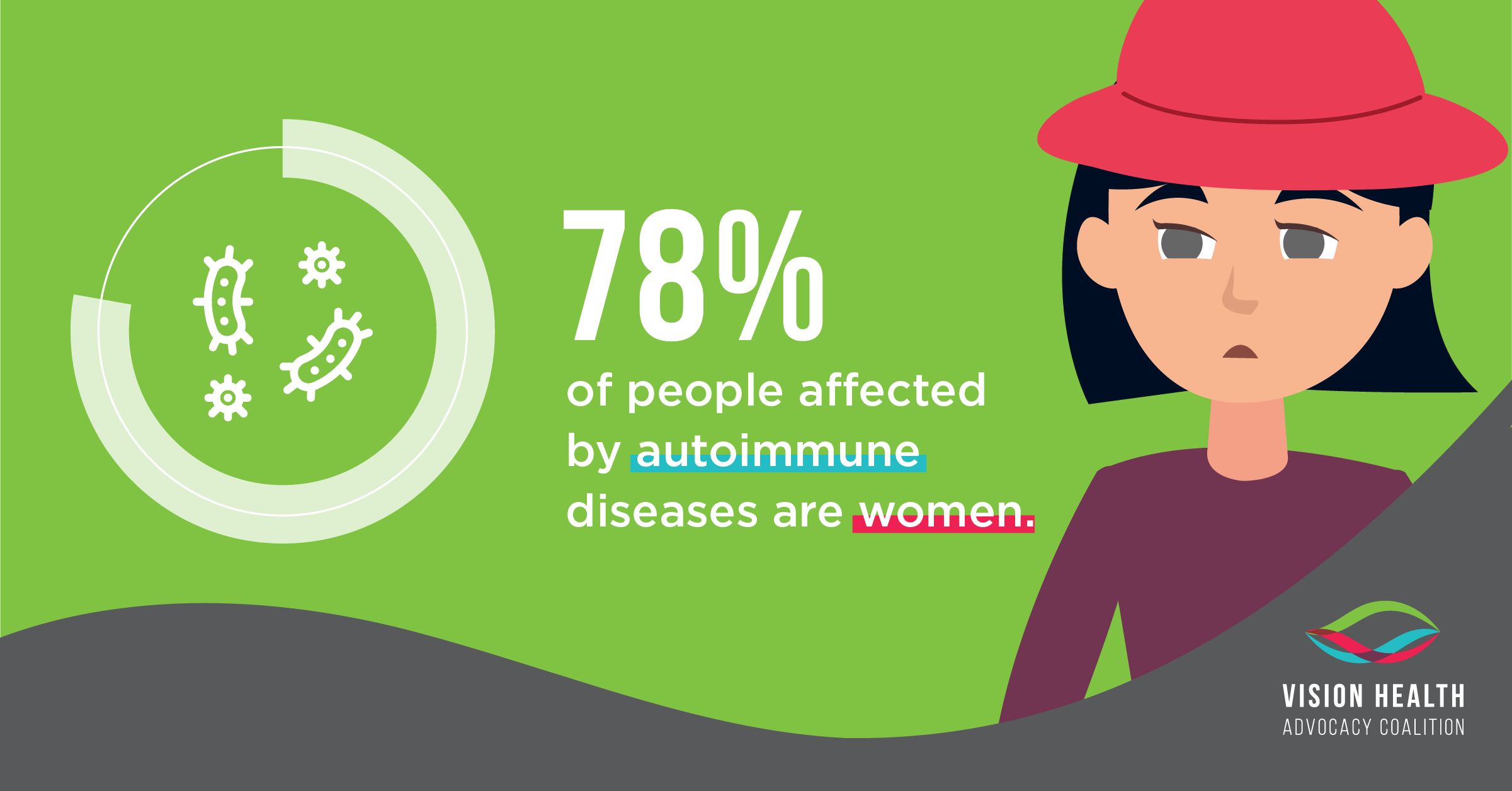 78%

of people affected by autoimmune diseases are women.

VISION HEALTH
ADVOCACY COALITION