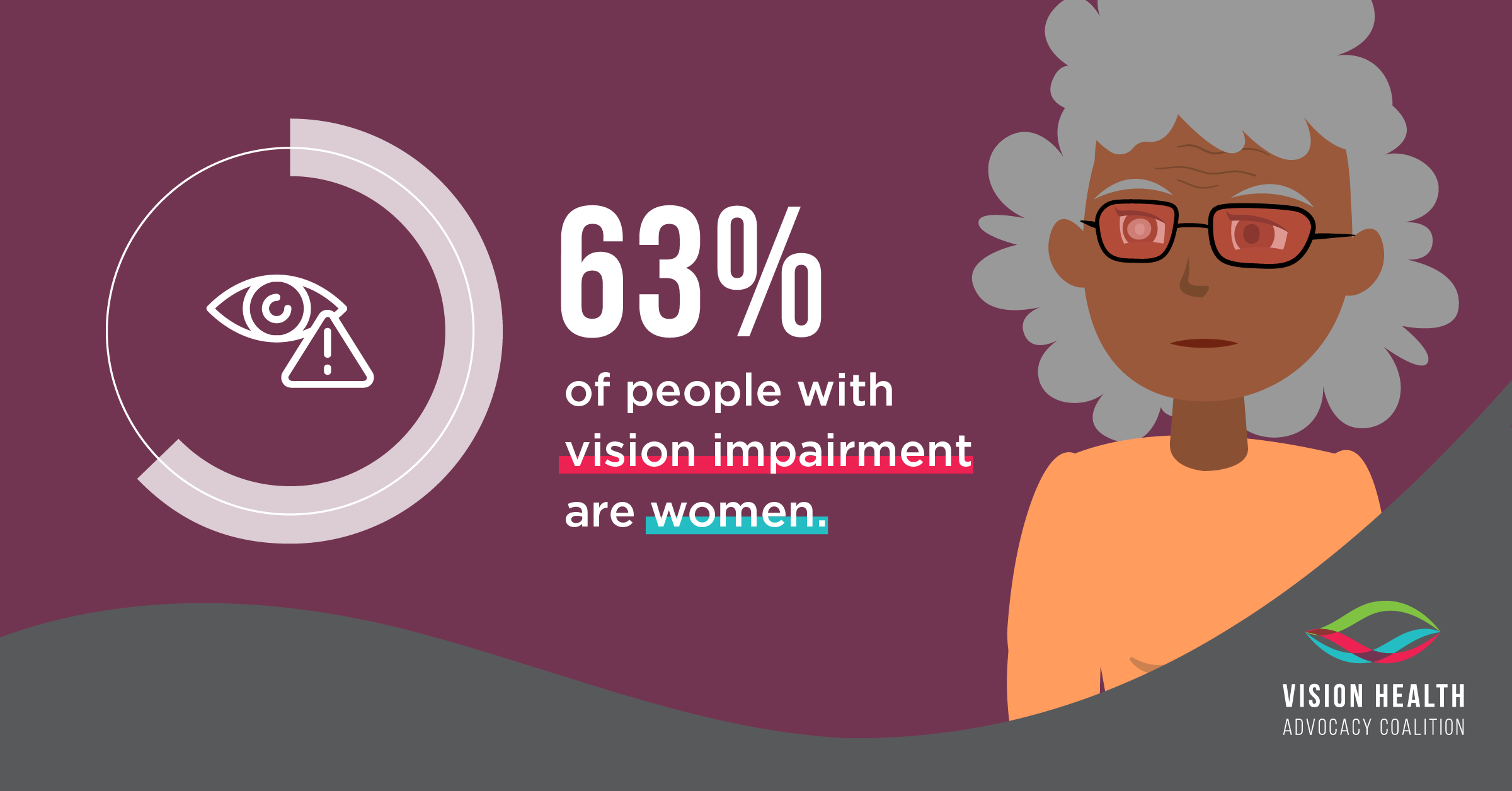 63%

of people with vision impairment are women.

VISION HEALTH
ADVOCACY COALITION