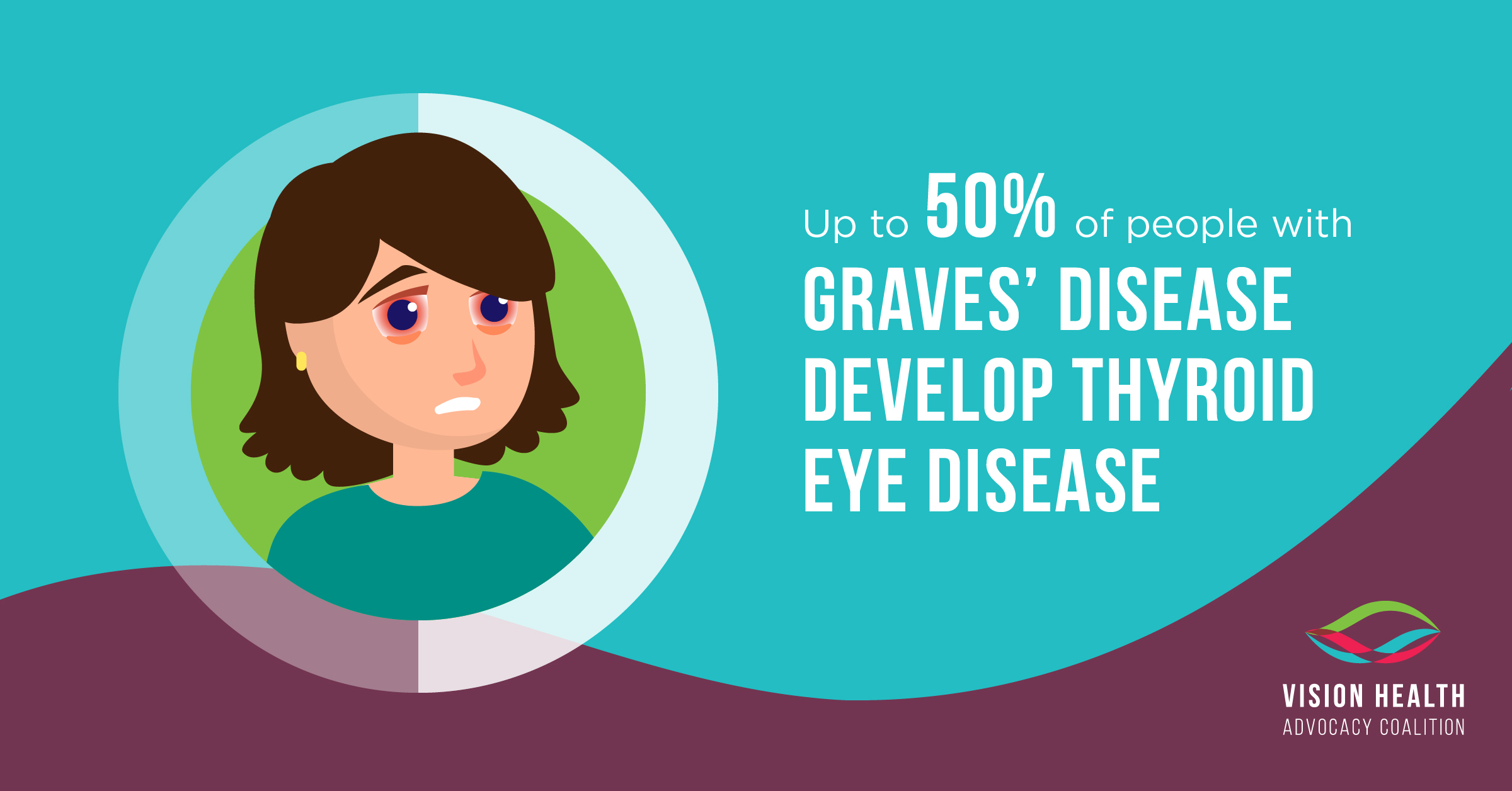 Up to 50% of people with
GRAVES' DISEASE
DEVELOP THYROID
EYE DISEASE

VISION HEALTH
ADVOCACY COALITION