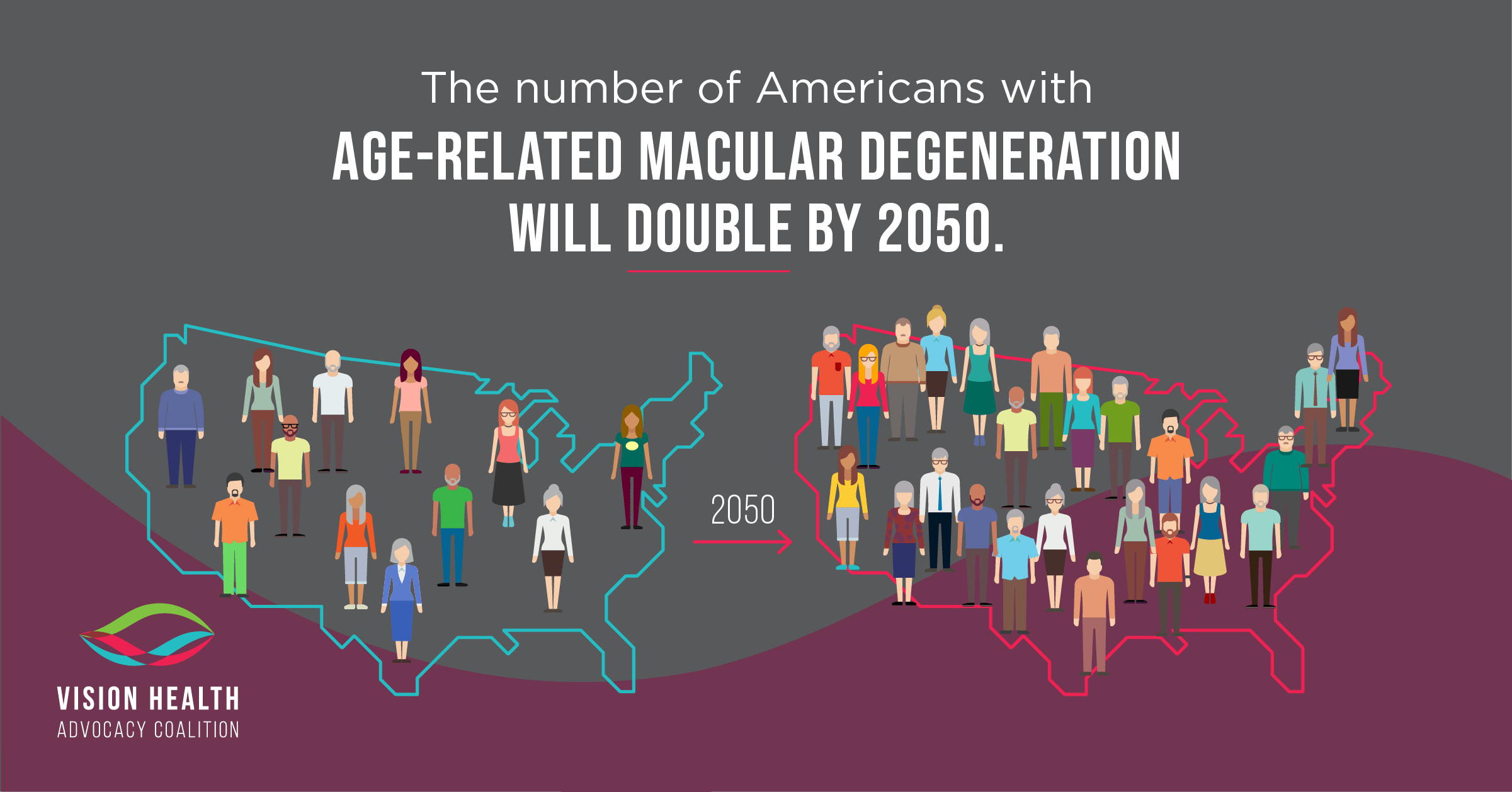 The number of Americans with
AGE-RELATED MACULAR DEGENERATION WILL DOUBLE BY 2050.

2050

VISION HEALTH
ADVOCACY COALITION