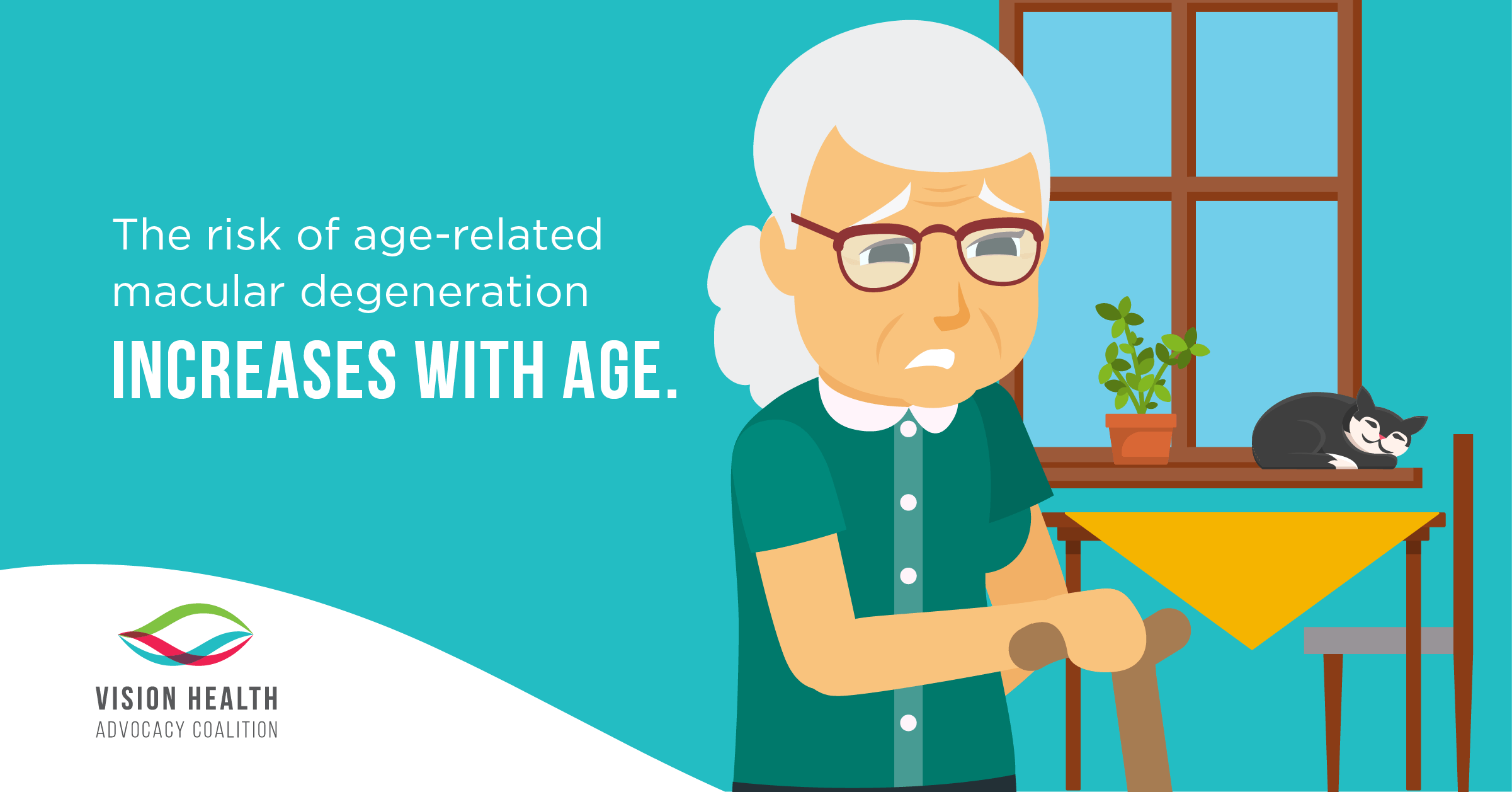 The risk of age-related macular degeneration

INCREASES WITH AGE.

VISION HEALTH
ADVOCACY COALITION